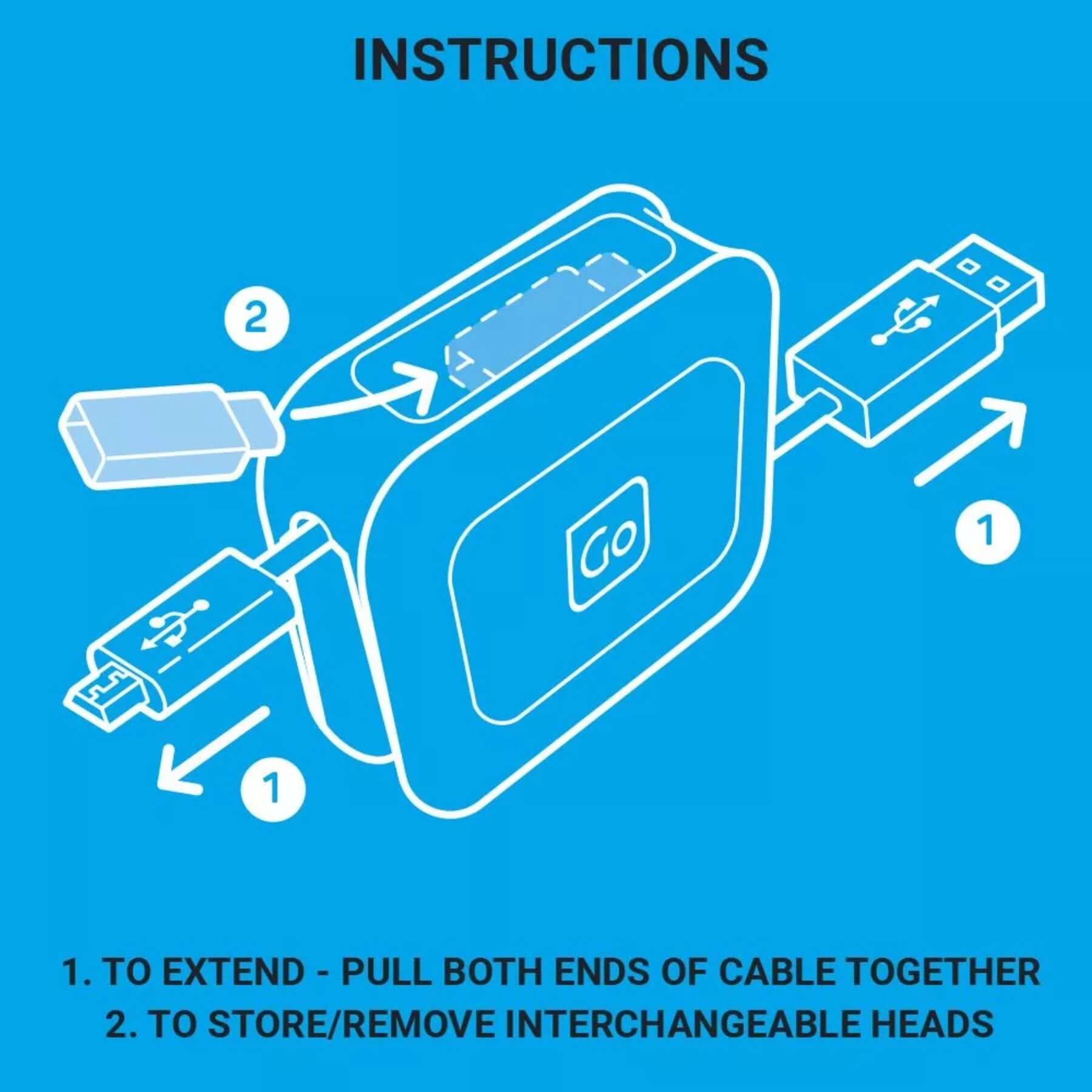 INSTRUCTIONS

2

Go

1

1

1. TO EXTEND - PULL BOTH ENDS OF CABLE TOGETHER
2. TO STORE/REMOVE INTERCHANGEABLE HEADS